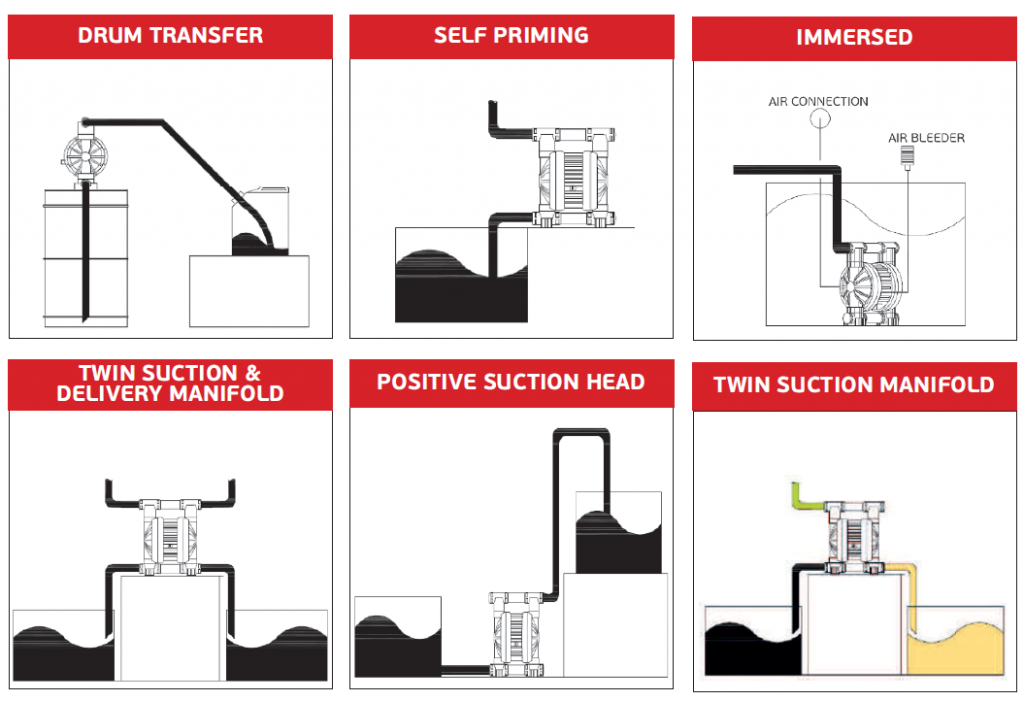 DRUM TRANSFER

SELF PRIMING

IMMERSED

AIR CONNECTION

AIR BLEEDER

TWIN SUCTION & DELIVERY MANIFOLD

POSITIVE SUCTION HEAD

TWIN SUCTION MANIFOLD