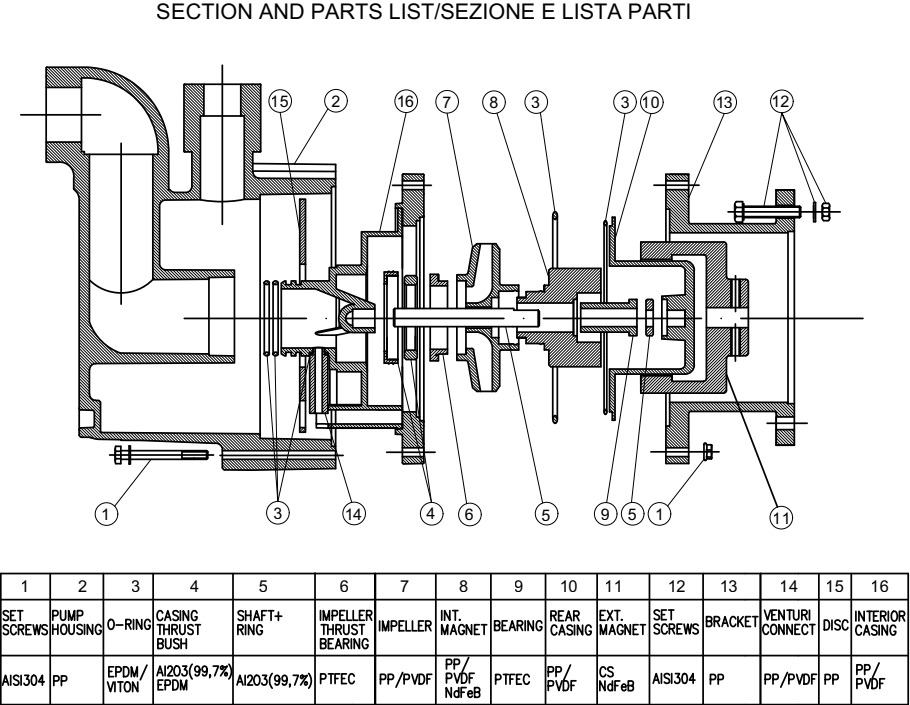 SECTION AND PARTS LIST/SEZIONE E LISTA PARTI

15 2 16 7 8 3 3 10 13 12

1 3 14 4 6 5 9 5 1 11

| 1 | 2 | 3 | 4 | 5 | 6 | 7 | 8 | 9 | 10 | 11 | 12 | 13 | 14 | 15 | 16 |
|---|---|---|---|---|---|---|---|---|---|---|---|---|---|---|---|
| SET SCREWS | PUMP HOUSING | O-RING | CASING THRUST BUSH | SHAFT+ RING | IMPELLER THRUST BEARING | IMPELLER | INT. MAGNET | BEARING | REAR CASING | EXT. MAGNET | SET SCREWS | BRACKET | VENTURI CONNECT | DISC | INTERIOR CASING |
| AISI304 | PP | EPDM/ VITON | Al203(99,7%) EPDM | Al203(99,7%) | PTFEC | PP/PVDF | PP/ PVDF NdFeB | PTFEC | PP/ PVDF | CS NdFeB | AISI304 | PP | PP/PVDF | PP | PP/ PVDF |